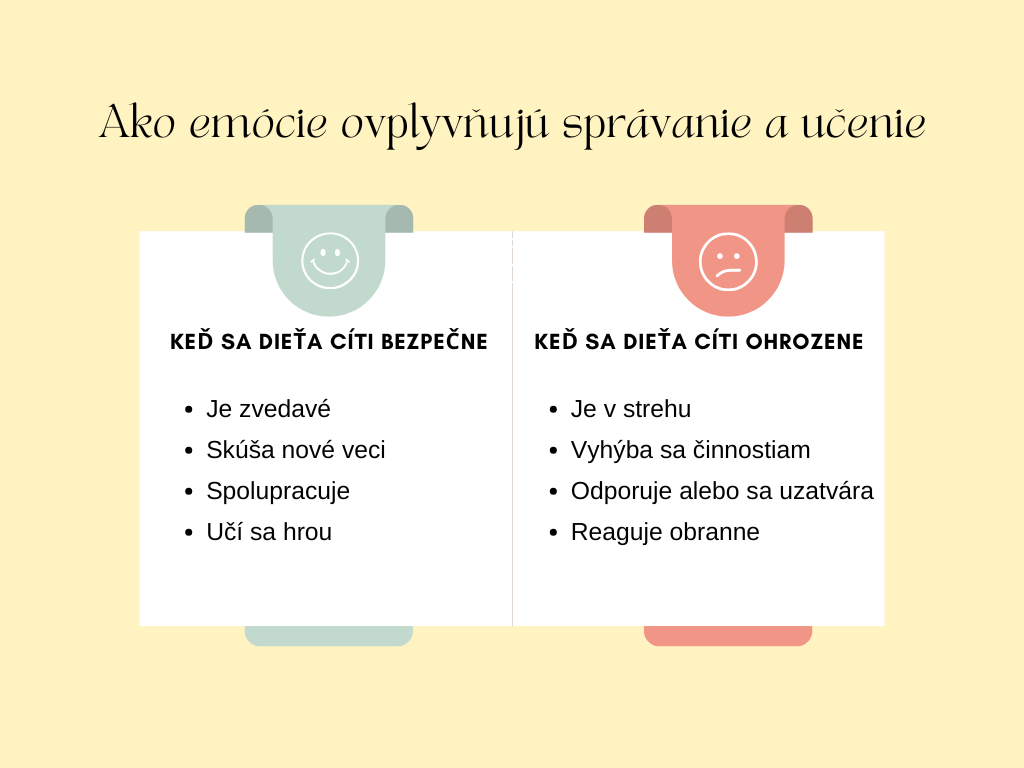 Ako emócie ovplyvňujú správanie a učenie

KEĎ SA DIEŤA CÍTI BEZPEČNE

- Je zvedavé
- Skúša nové veci
- Spolupracuje
- Učí sa hrou

KEĎ SA DIEŤA CÍTI OHROZENE

- Je v strehu
- Vyhýba sa činnostiam
- Odporuje alebo sa uzatvára
- Reaguje obranne