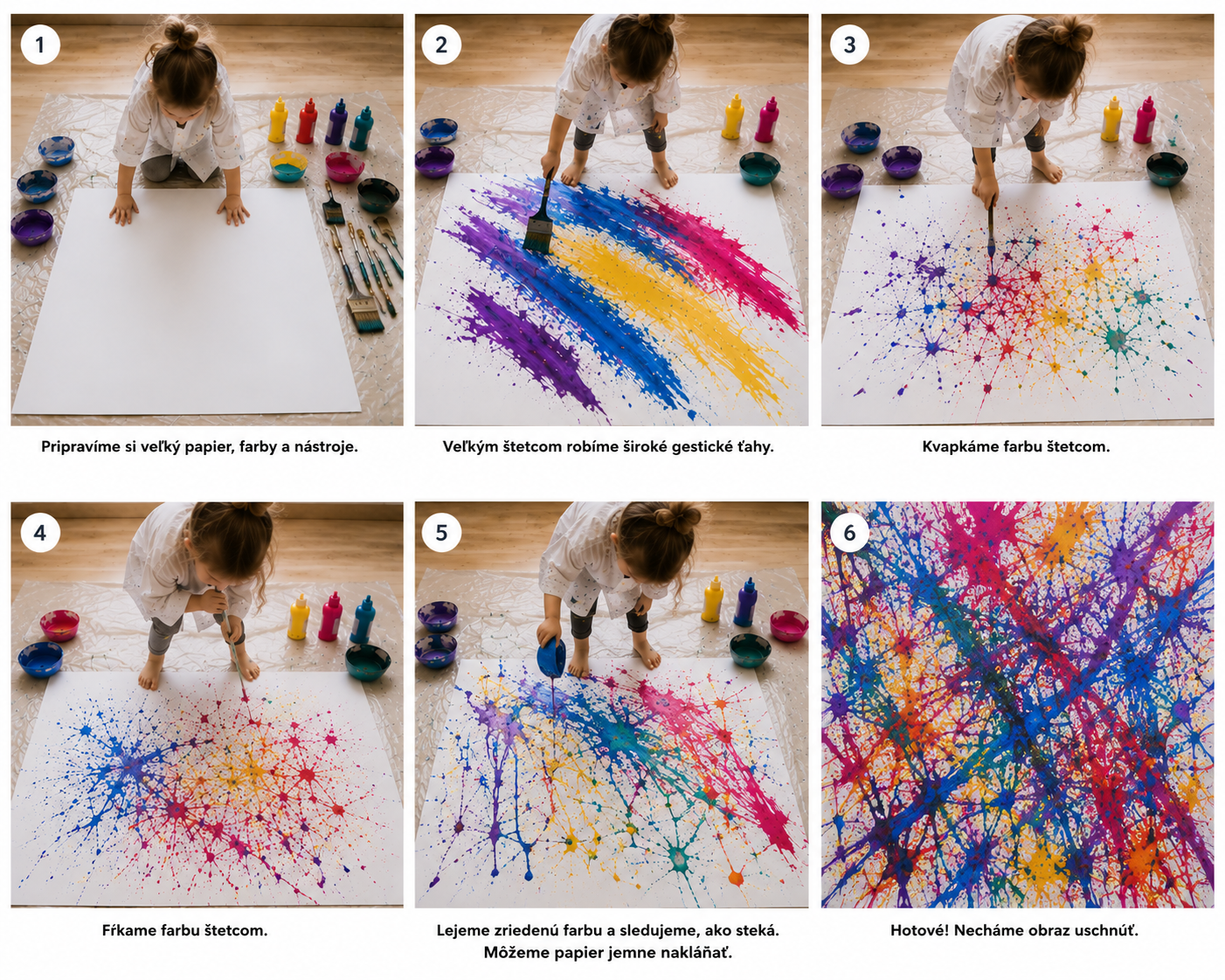 1

Pripravíme si veľký papier, farby a nástroje.

2

Veľkým štetcom robíme široké gestické ťahy.

3

Kvapkáme farbu štetcom.

4

Fŕkame farbu štetcom.

5

Lejeme zriedenú farbu a sledujeme, ako steká. Môžeme papier jemne nakláňať.

6

Hotové! Necháme obraz uschnúť.